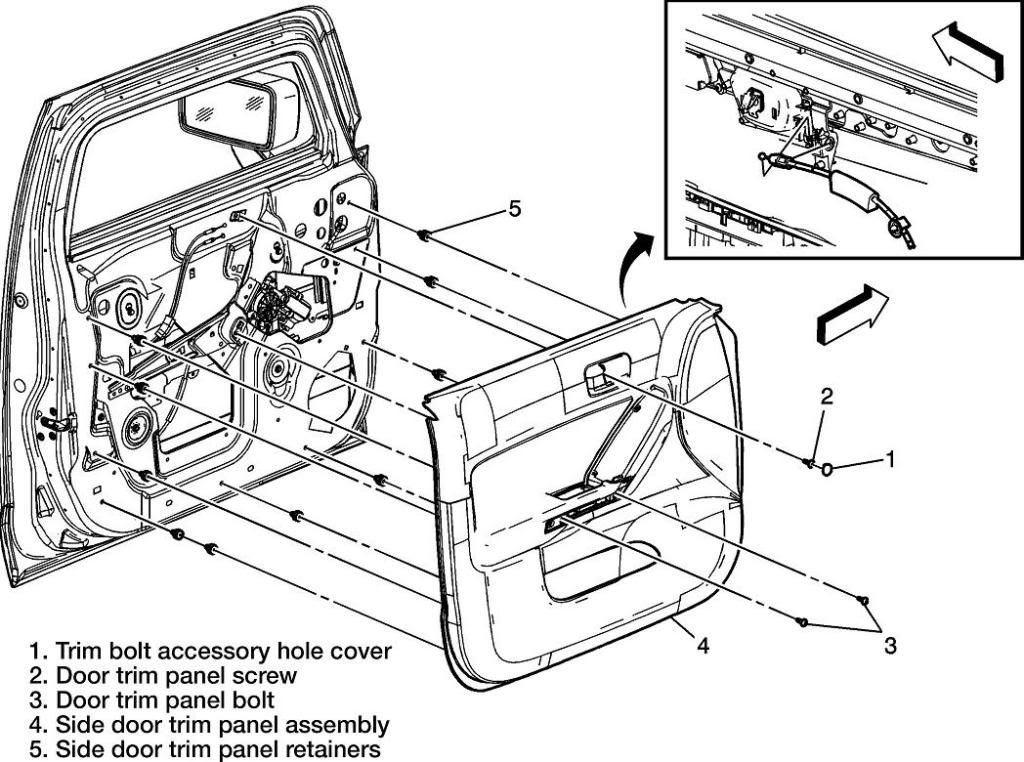 5

2

1

4

3

1. Trim bolt accessory hole cover
2. Door trim panel screw
3. Door trim panel bolt
4. Side door trim panel assembly
5. Side door trim panel retainers