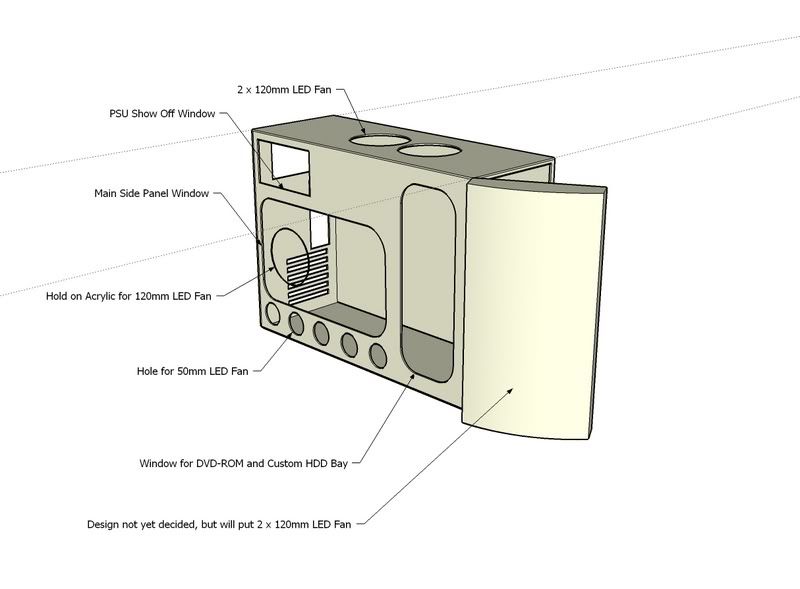 2 x 120mm LED Fan

PSU Show Off Window

Main Side Panel Window

Hold on Acrylic for 120mm LED Fan

Hole for 50mm LED Fan

Window for DVD-ROM and Custom HDD Bay

Design not yet decided, but will put 2 x 120mm LED Fan